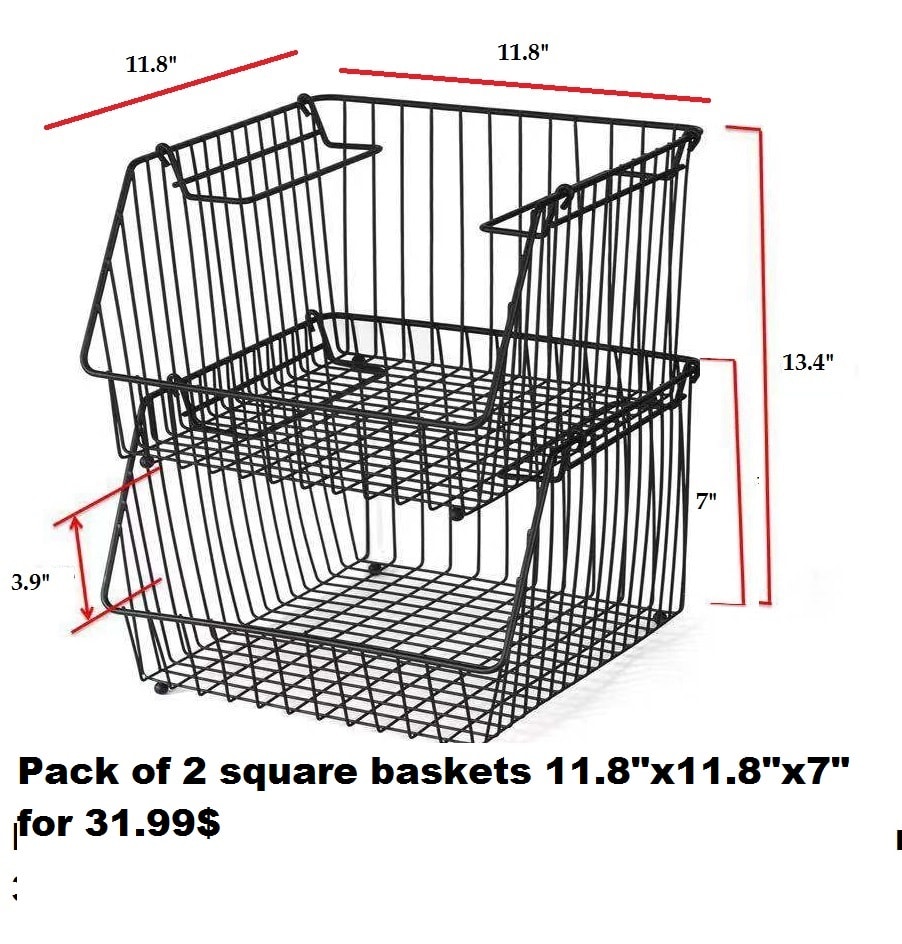 11.8"

11.8"

13.4"

7"

3.9"

Pack of 2 square baskets 11.8"x11.8"x7" for 31.99$