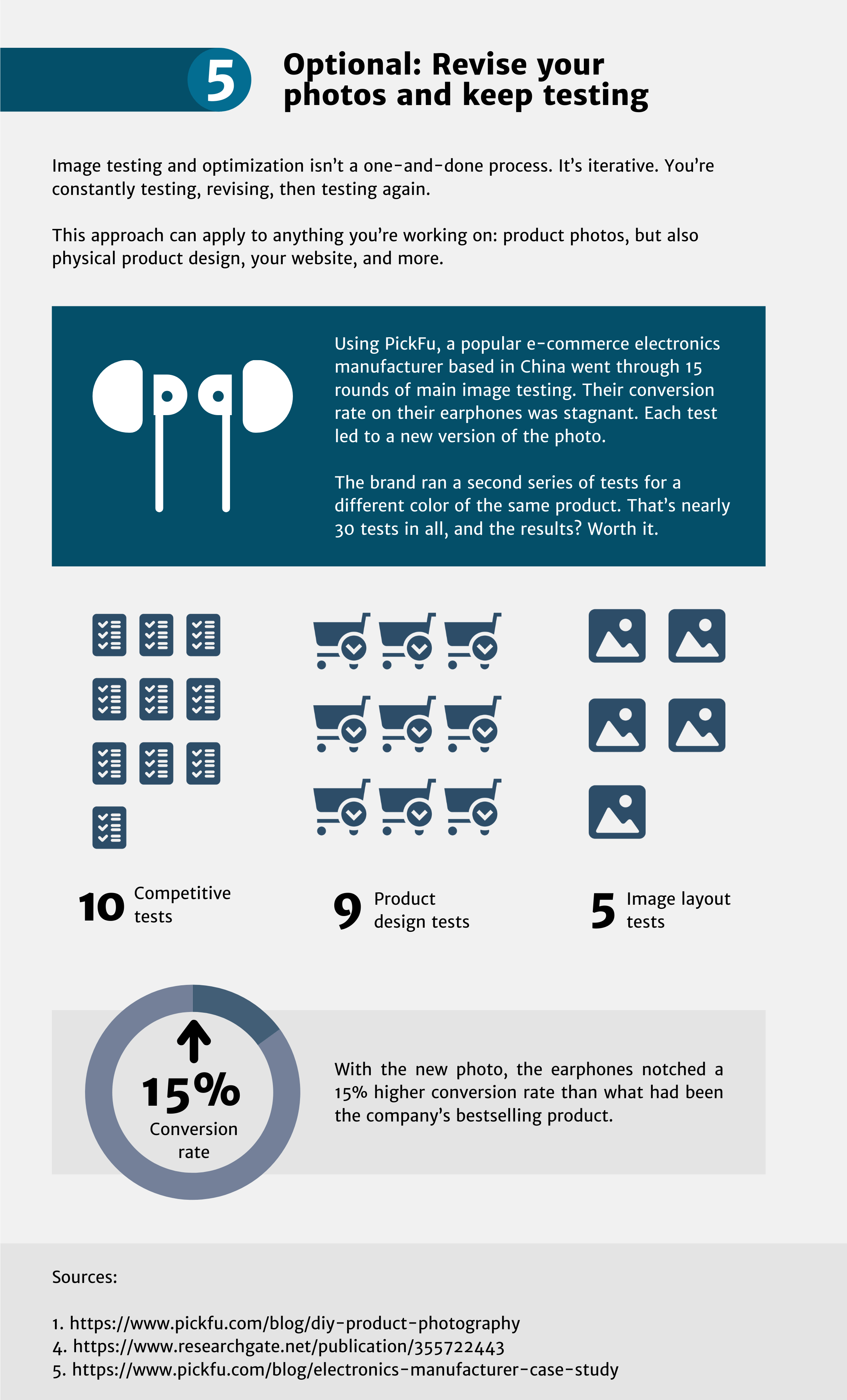 5

Optional: Revise your photos and keep testing

Image testing and optimization isn't a one-and-done process. It's iterative. You're constantly testing, revising, then testing again.

This approach can apply to anything you're working on: product photos, but also physical product design, your website, and more.

Using PickFu, a popular e-commerce electronics manufacturer based in China went through 15 rounds of main image testing. Their conversion rate on their earphones was stagnant. Each test led to a new version of the photo.

The brand ran a second series of tests for a different color of the same product. That's nearly 30 tests in all, and the results? Worth it.

10 Competitive tests

9 Product design tests

5 Image layout tests

15% Conversion rate

With the new photo, the earphones notched a 15% higher conversion rate than what had been the company's bestselling product.

Sources:

1. https://www.pickfu.com/blog/diy-product-photography
4. https://www.researchgate.net/publication/355722443
5. https://www.pickfu.com/blog/electronics-manufacturer-case-study